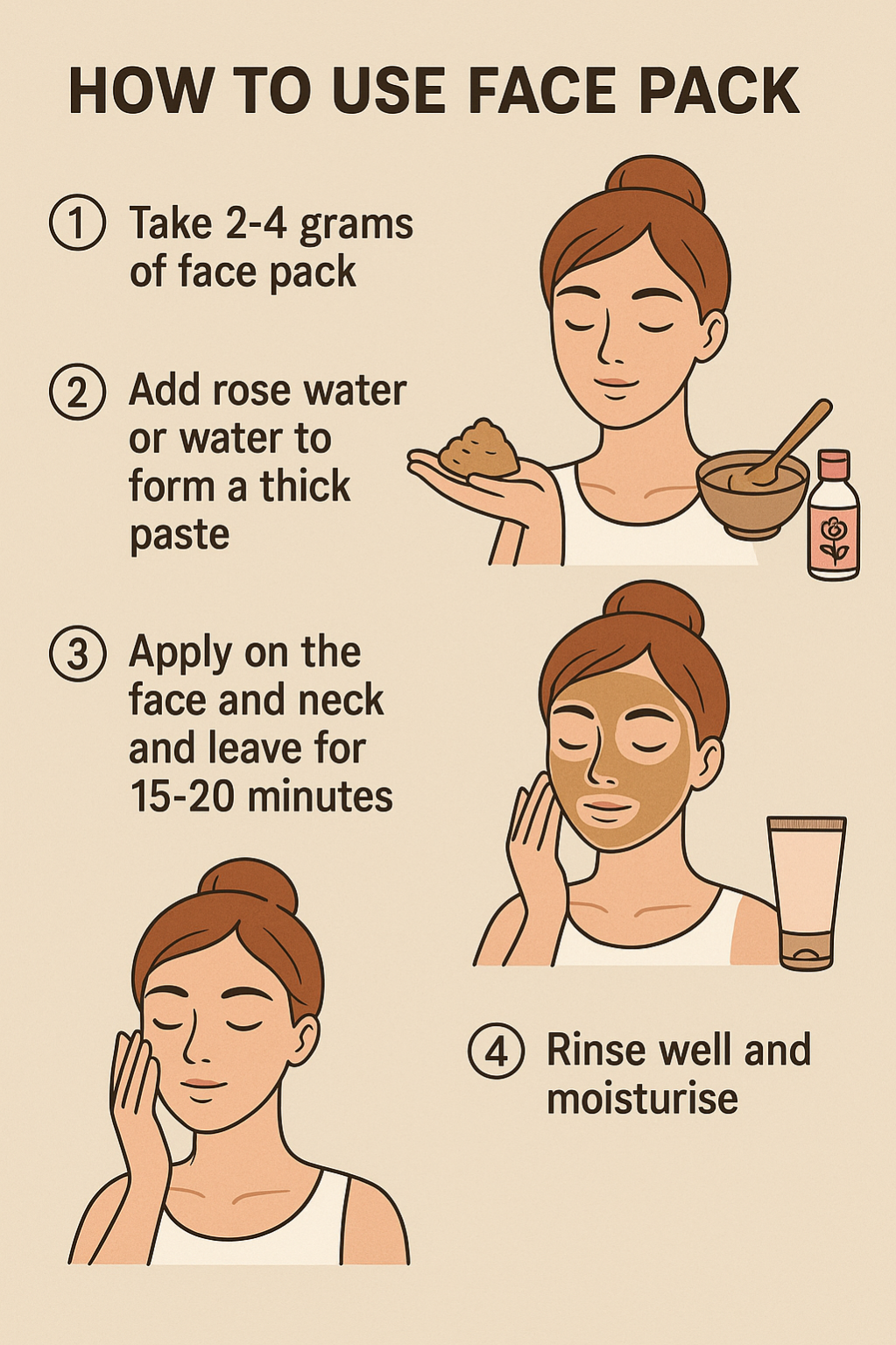 HOW TO USE FACE PACK

① Take 2-4 grams of face pack

② Add rose water or water to form a thick paste

③ Apply on the face and neck and leave for 15-20 minutes

④ Rinse well and moisturise